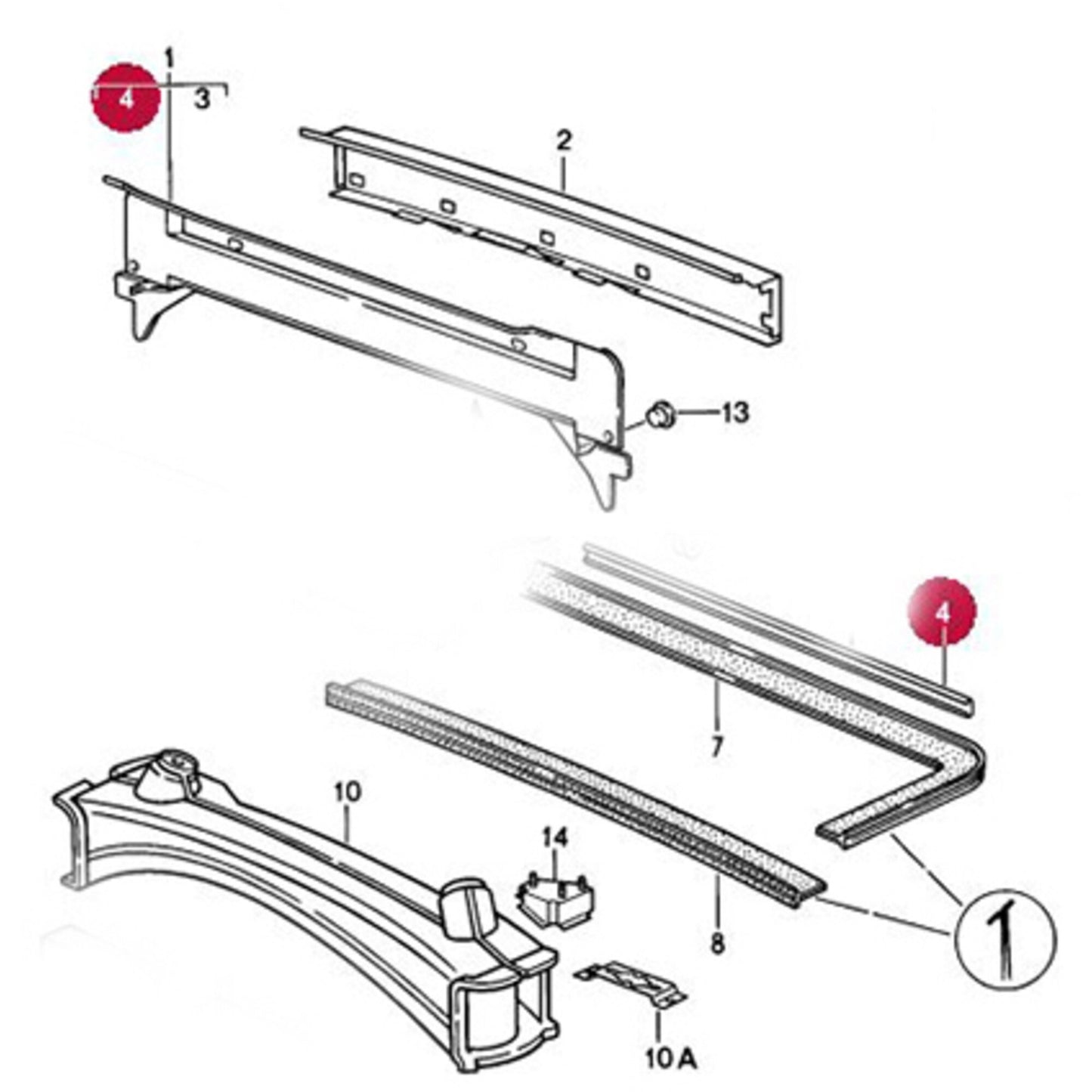 1
4
3
2
13
4
7
10
14
8
1
10 A