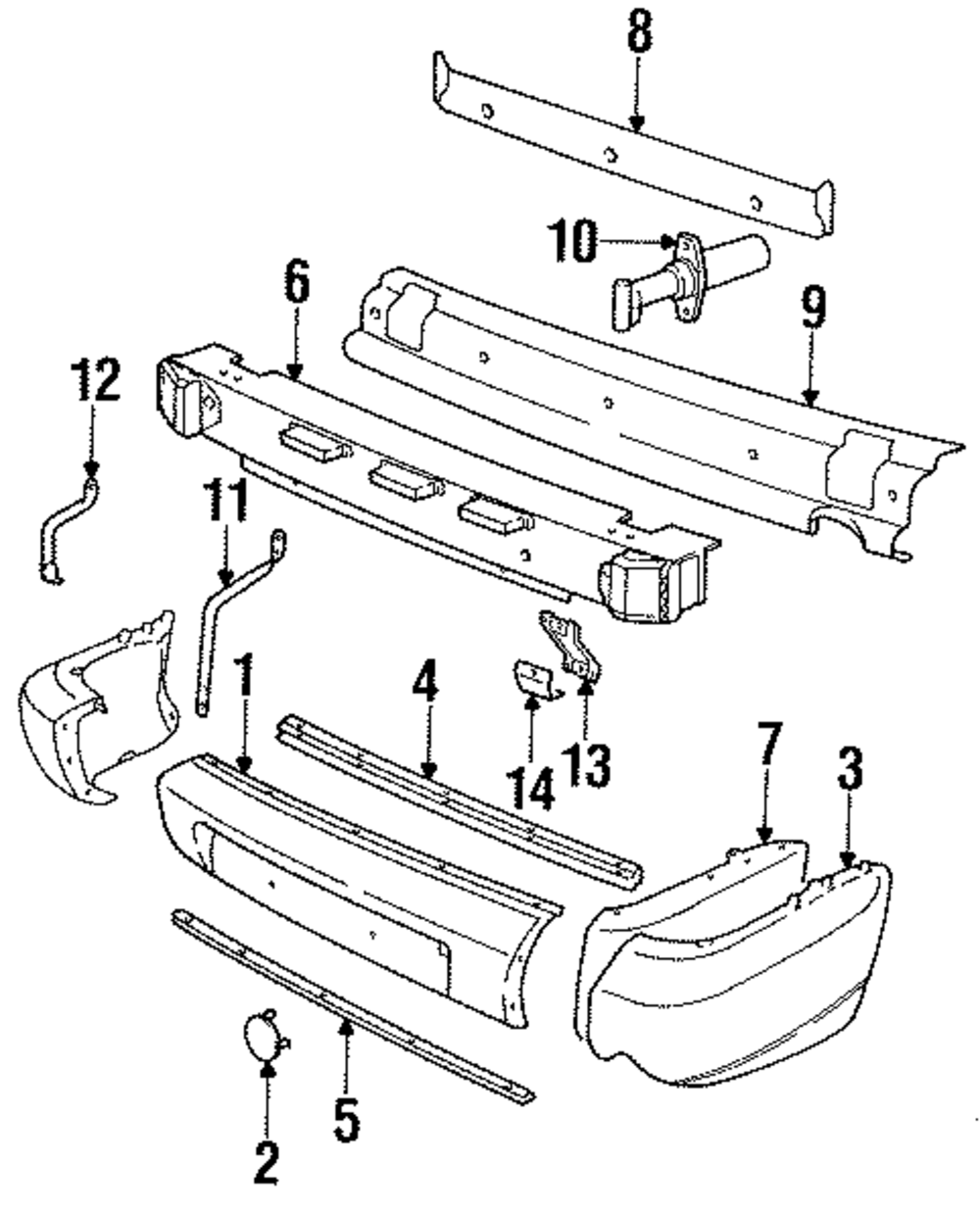 8
10
6
9
12
11
1
4
14
13
7
3
5
2