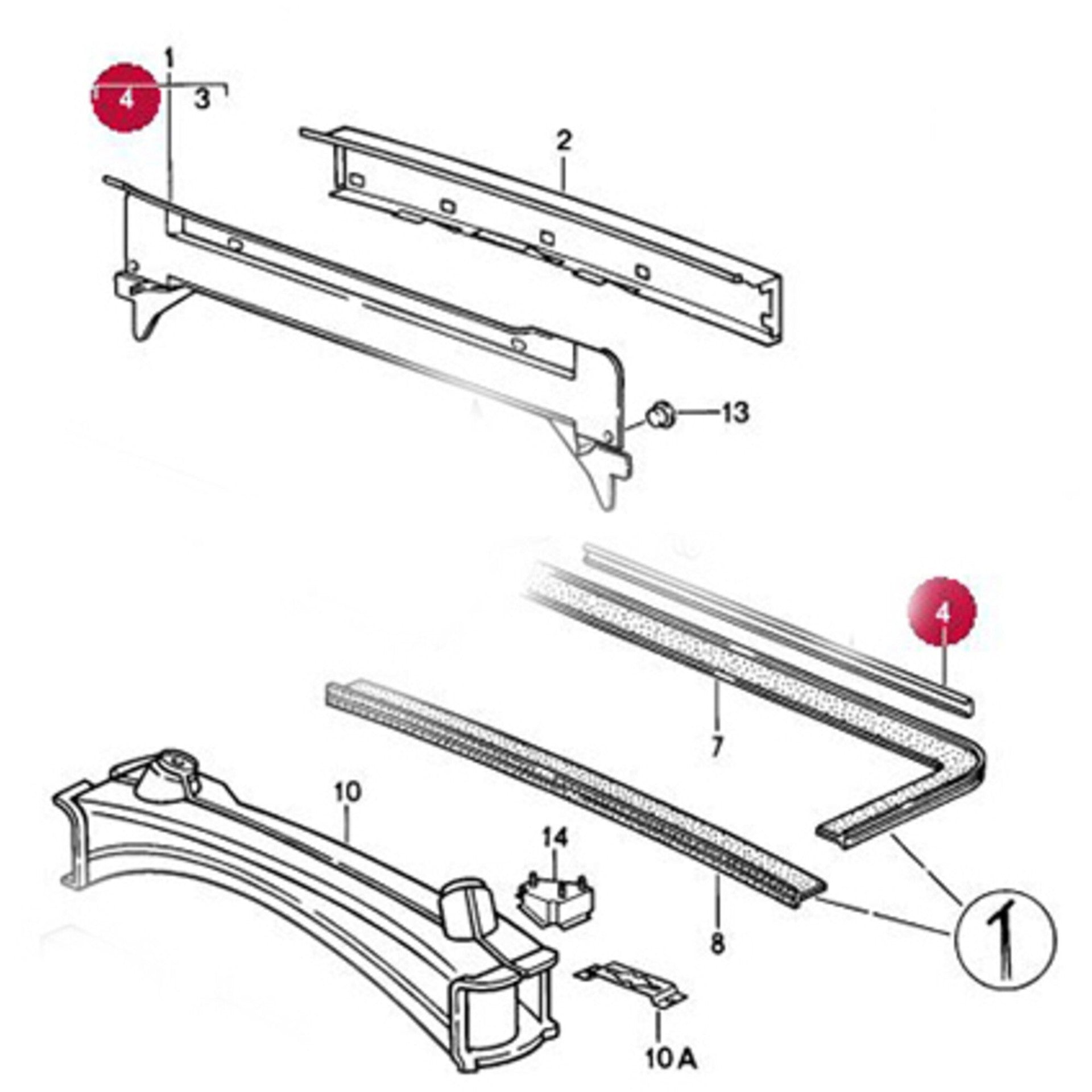 1
4
3
2
13
4
7
10
14
8
1
10 A