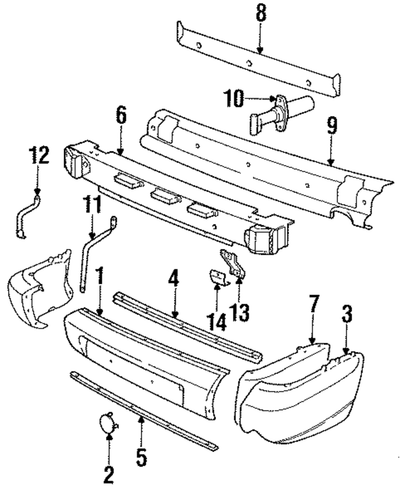 8
10
6
9
12
11
1
4
14
13
7
3
2
5