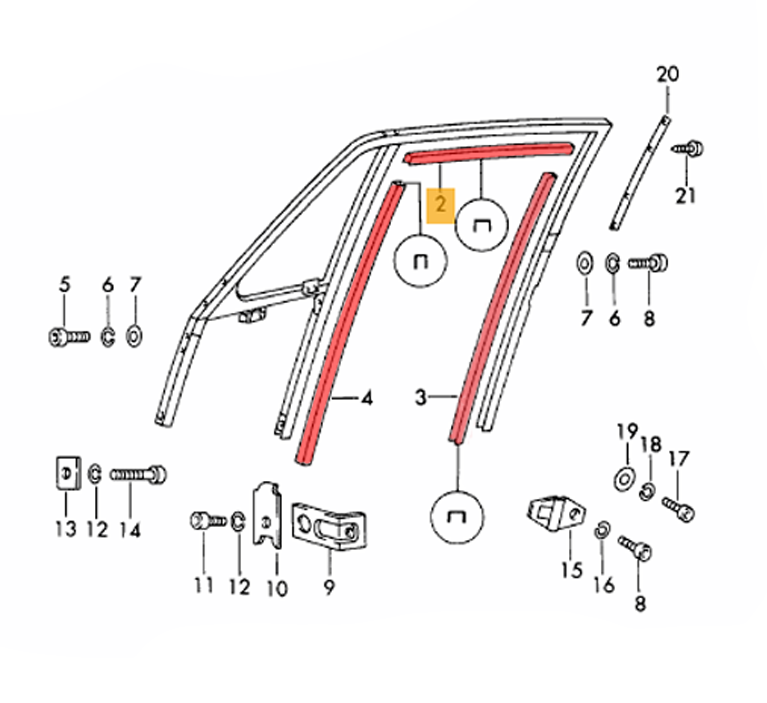 20

21

2

5 6 7

7 6 8

4

3

19 18 17

13 12 14

11 12 10 9

15 16 8