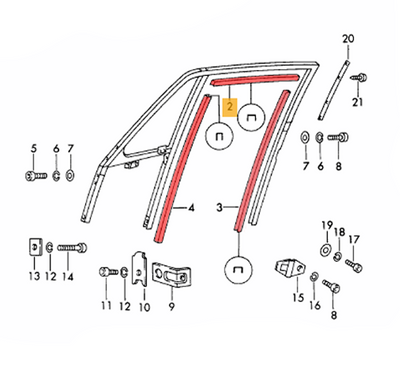 20
21
2
5 6 7
7 6 8
4
3
19 18 17
13 12 14
11 12 10 9
15 16 8